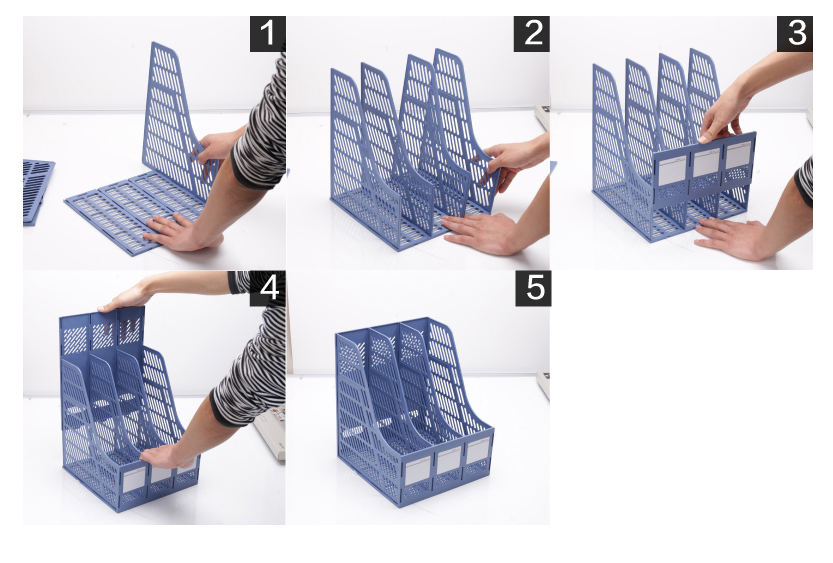 1
2
3
4
5