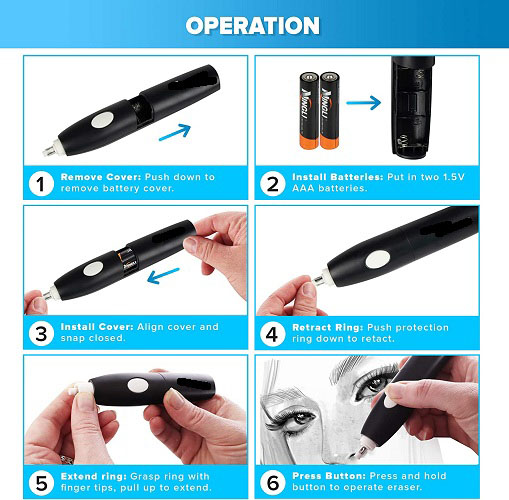 OPERATION

MINGLI MINGLI

1 Remove Cover: Push down to remove battery cover.

2 Install Batteries: Put in two 1.5V AAA batteries.

3 Install Cover: Align cover and snap closed.

4 Retract Ring: Push protection ring down to retract.

5 Extend ring: Grasp ring with finger tips, pull up to extend.

6 Press Button: Press and hold button to operate eraser.