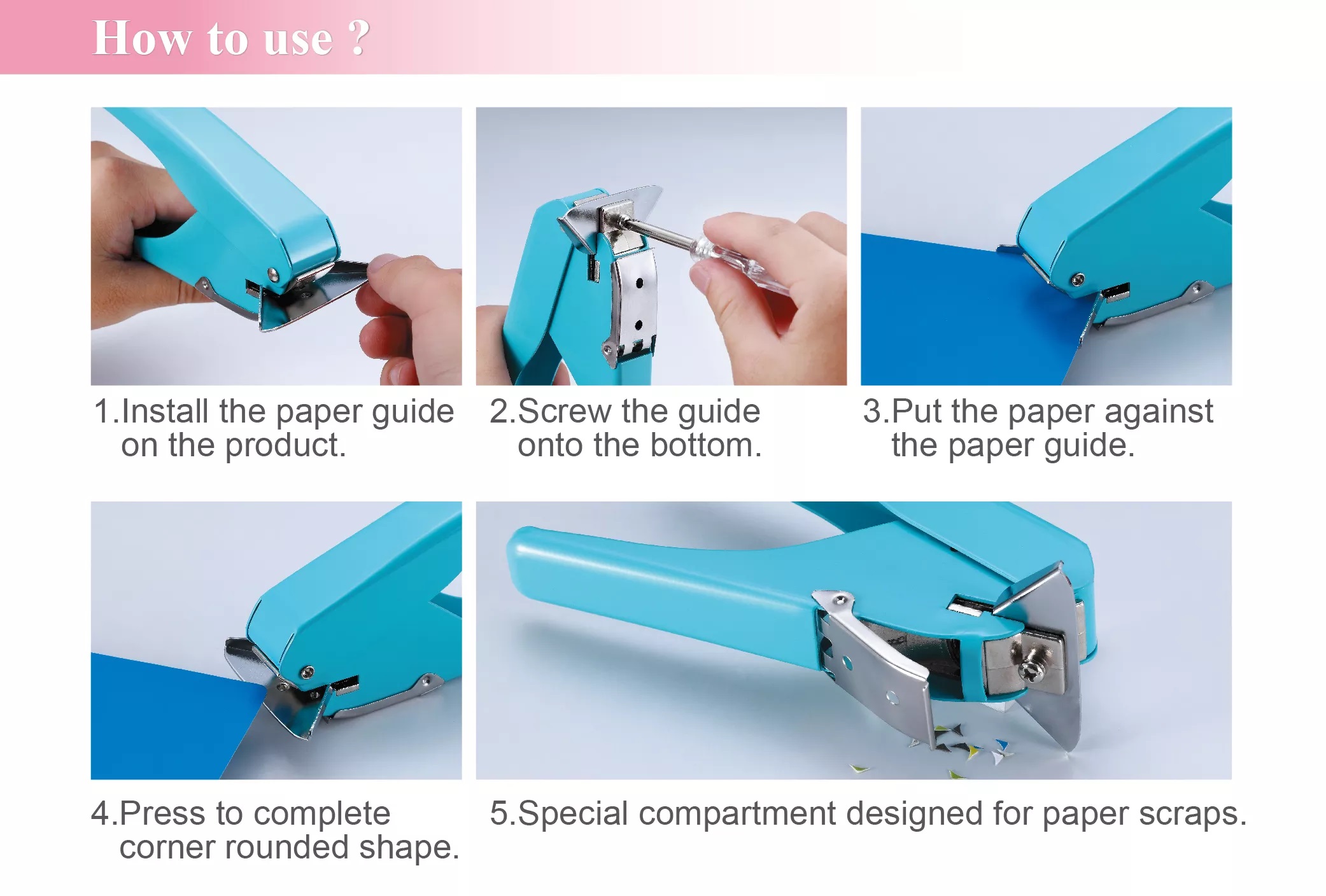 How to use ?

1.Install the paper guide on the product.

2.Screw the guide onto the bottom.

3.Put the paper against the paper guide.

4.Press to complete corner rounded shape.

5.Special compartment designed for paper scraps.